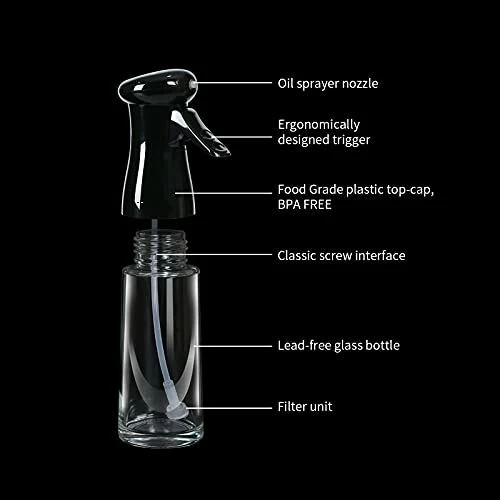 Oil sprayer nozzle

Ergonomically designed trigger

Food Grade plastic top-cap, BPA FREE

Classic screw interface

Lead-free glass bottle

Filter unit