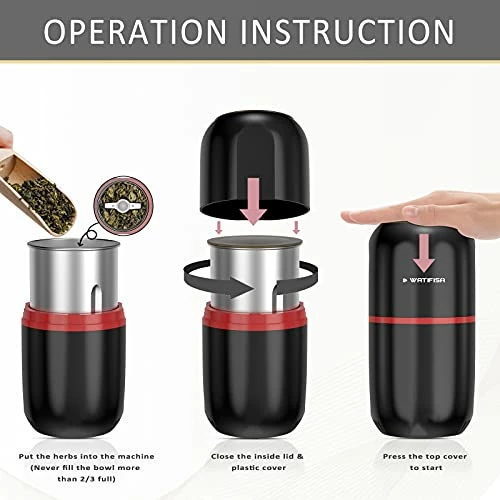 OPERATION INSTRUCTION

WATIFISA

Put the herbs into the machine (Never fill the bowl more than 2/3 full)

Close the inside lid & plastic cover

Press the top cover to start