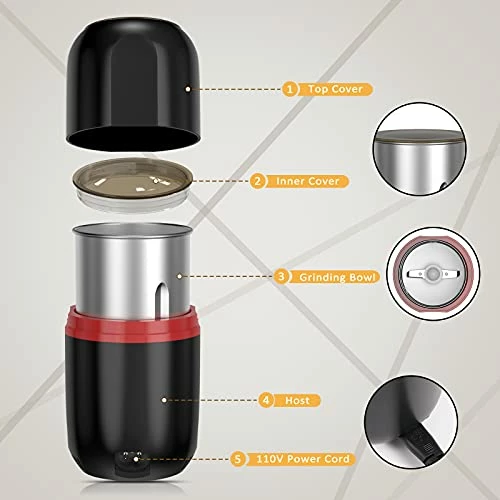 1 Top Cover

2 Inner Cover

3 Grinding Bowl

4 Host

5 110V Power Cord