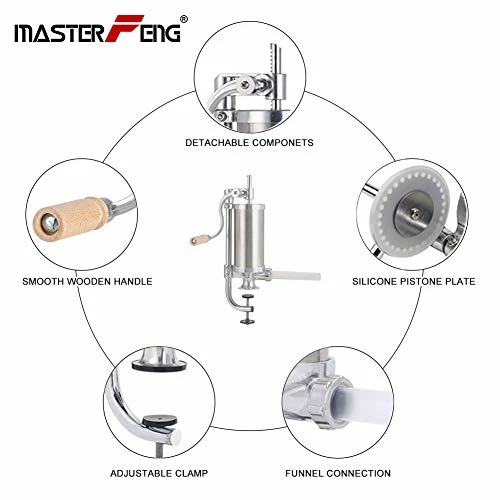 MASTERFENG®

DETACHABLE COMPONETS

SMOOTH WOODEN HANDLE

SILICONE PISTONE PLATE

ADJUSTABLE CLAMP

FUNNEL CONNECTION