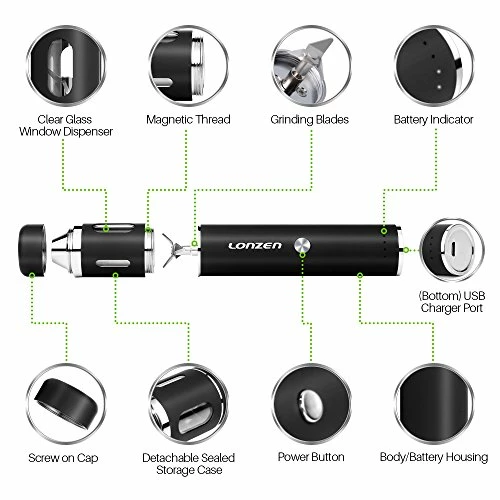 Clear Glass Window Dispenser

Magnetic Thread

Grinding Blades

Battery Indicator

LONZEN

(Bottom) USB Charger Port

Screw on Cap

Detachable Sealed Storage Case

Power Button

Body/Battery Housing