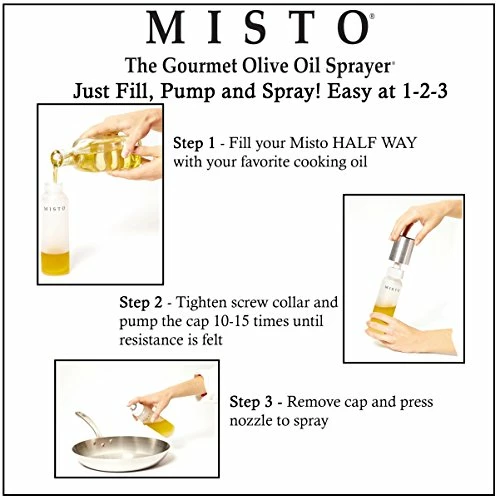 MISTO®

The Gourmet Olive Oil Sprayer®
Just Fill, Pump and Spray! Easy at 1-2-3

MISTO

Step 1 - Fill your Misto HALF WAY with your favorite cooking oil

MISTO

Step 2 - Tighten screw collar and pump the cap 10-15 times until resistance is felt

Step 3 - Remove cap and press nozzle to spray