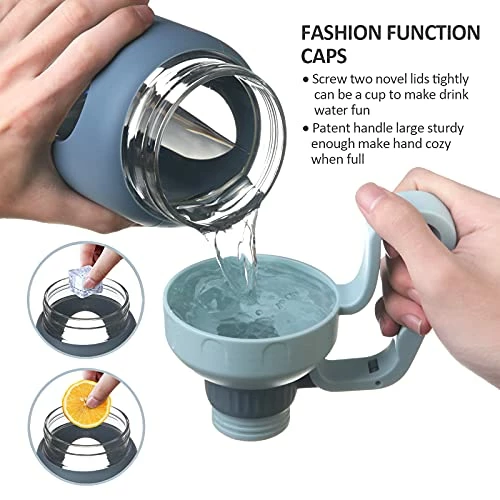 FASHION FUNCTION CAPS

• Screw two novel lids tightly can be a cup to make drink water fun

• Patent handle large sturdy enough make hand cozy when full