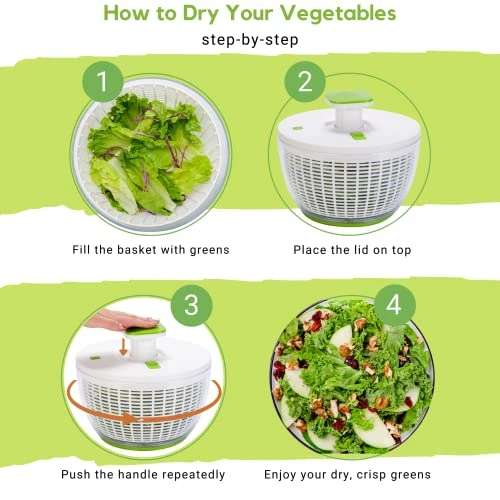 How to Dry Your Vegetables
step-by-step

1
Fill the basket with greens

2
Place the lid on top

3
Push the handle repeatedly

4
Enjoy your dry, crisp greens