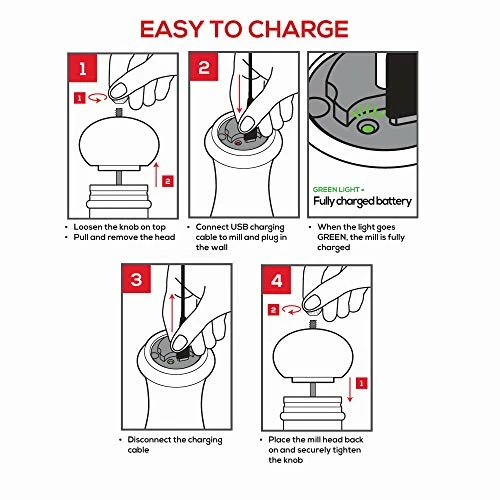 EASY TO CHARGE

1

1

2

• Loosen the knob on top
• Pull and remove the head

2

• Connect USB charging cable to mill and plug in the wall

GREEN LIGHT =
Fully charged battery

• When the light goes GREEN, the mill is fully charged

3

• Disconnect the charging cable

4

2

1

• Place the mill head back on and securely tighten the knob