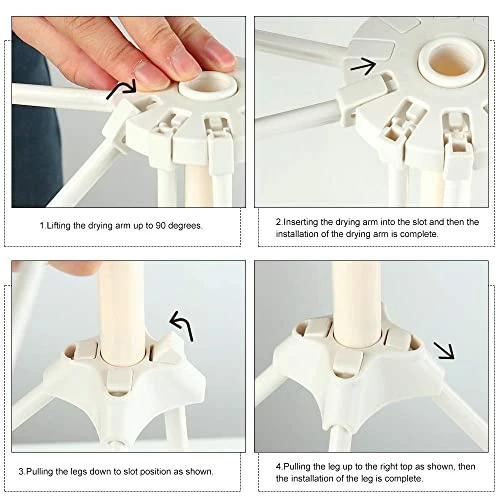 1.Lifting the drying arm up to 90 degrees.

2.Inserting the drying arm into the slot and then the installation of the drying arm is complete.

3.Pulling the legs down to slot position as shown.

4.Pulling the leg up to the right top as shown, then the installation of the leg is complete.