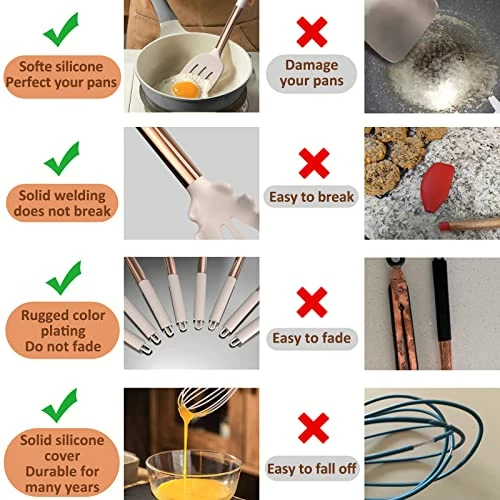 Softe silicone
Perfect your pans

Damage
your pans

Solid welding
does not break

Easy to break

Rugged color
plating
Do not fade

Easy to fade

Solid silicone
cover
Durable for
many years

Easy to fall off