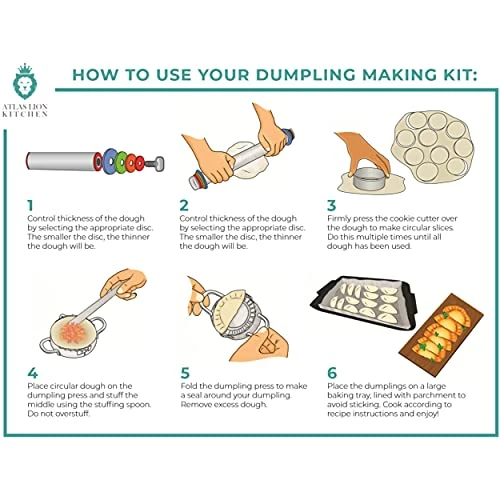 ATLAS LION KITCHEN

HOW TO USE YOUR DUMPLING MAKING KIT:

1
Control thickness of the dough by selecting the appropriate disc. The smaller the disc, the thinner the dough will be.

2
Control thickness of the dough by selecting the appropriate disc. The smaller the disc, the thinner the dough will be.

3
Firmly press the cookie cutter over the dough to make circular slices. Do this multiple times until all dough has been used.

4
Place circular dough on the dumpling press and stuff the middle using the stuffing spoon. Do not overstuff.

5
Fold the dumpling press to make a seal around your dumpling. Remove excess dough.

6
Place the dumplings on a large baking tray, lined with parchment to avoid sticking. Cook according to recipe instructions and enjoy!