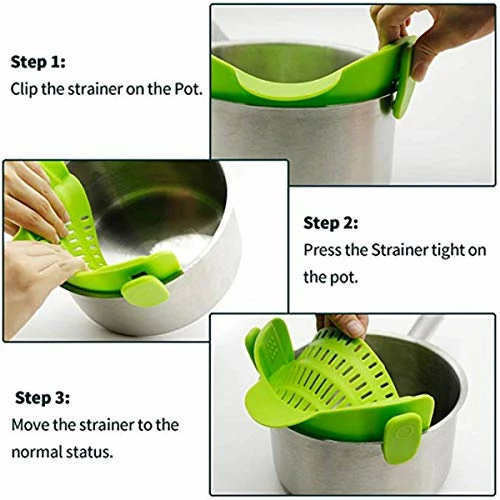 Step 1:
Clip the strainer on the Pot.

Step 2:
Press the Strainer tight on the pot.

Step 3:
Move the strainer to the normal status.