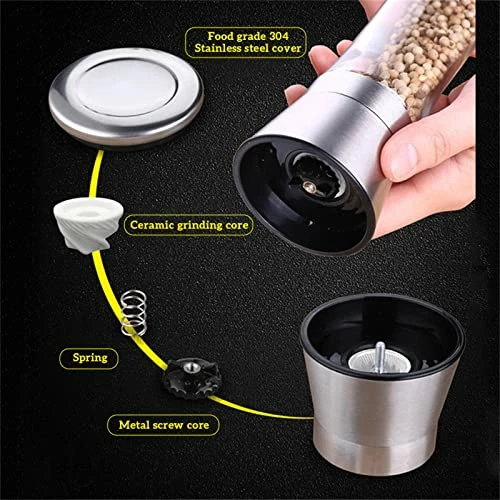 Food grade 304
Stainless steel cover

Ceramic grinding core

Spring

Metal screw core