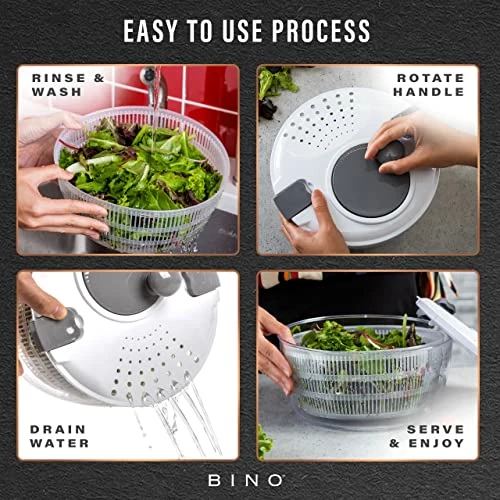 EASY TO USE PROCESS

RINSE & WASH

ROTATE HANDLE

DRAIN WATER

SERVE & ENJOY

BINO