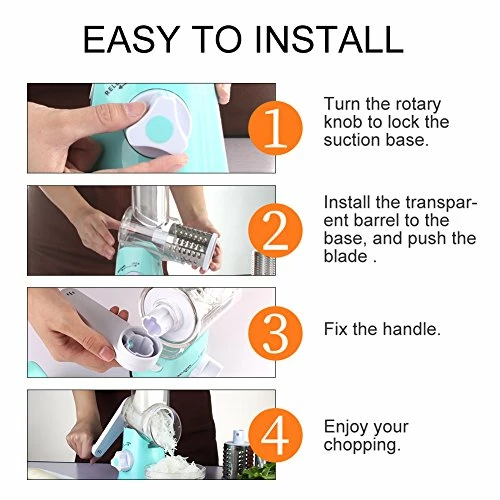 EASY TO INSTALL

1

Turn the rotary knob to lock the suction base.

2

Install the transparent barrel to the base, and push the blade .

3

Fix the handle.

4

Enjoy your chopping.