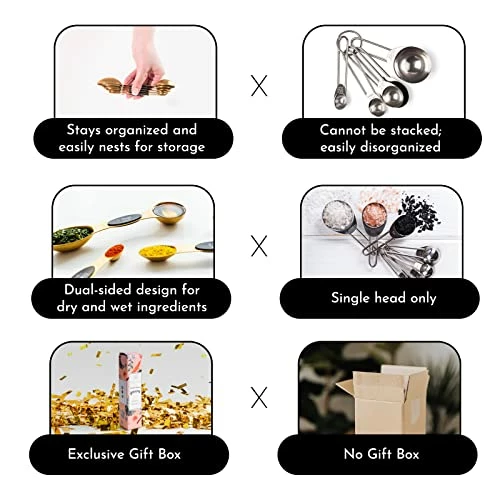 Stays organized and easily nests for storage

X

Cannot be stacked; easily disorganized

Dual-sided design for dry and wet ingredients

X

Single head only

Exclusive Gift Box

X

No Gift Box