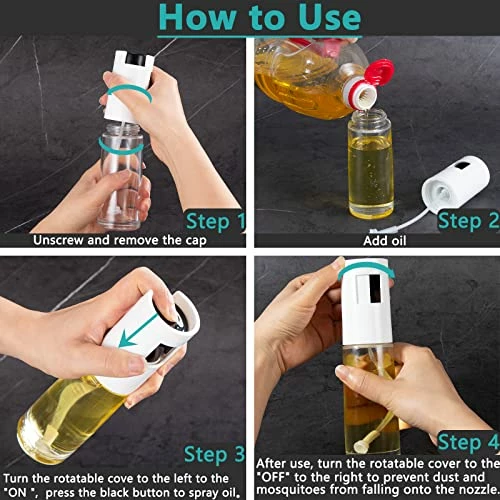 How to Use

Step 1
Unscrew and remove the cap

Step 2
Add oil

Step 3
Turn the rotatable cove to the left to the "ON ", press the black button to spray oil.

Step 4
After use, turn the rotatable cover to the "OFF" to the right to prevent dust and mosquitoes from falling onto the nozzle.