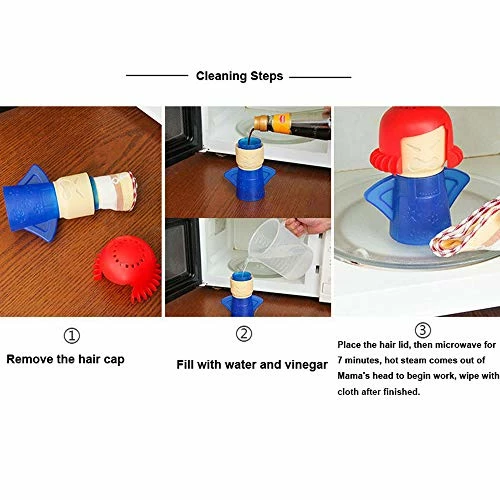 Cleaning Steps

①
Remove the hair cap

②
Fill with water and vinegar

③
Place the hair lid, then microwave for 7 minutes, hot steam comes out of Mama's head to begin work, wipe with cloth after finished.