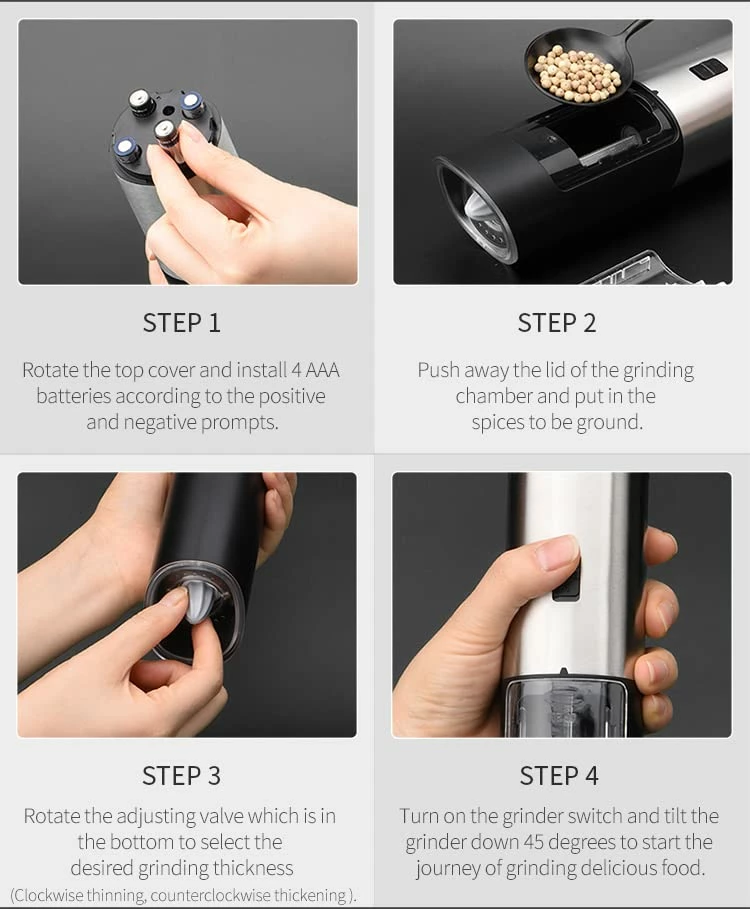 STEP 1

Rotate the top cover and install 4 AAA batteries according to the positive and negative prompts.

STEP 2

Push away the lid of the grinding chamber and put in the spices to be ground.

STEP 3

Rotate the adjusting valve which is in the bottom to select the desired grinding thickness (Clockwise thinning, counterclockwise thickening ).

STEP 4

Turn on the grinder switch and tilt the grinder down 45 degrees to start the journey of grinding delicious food.